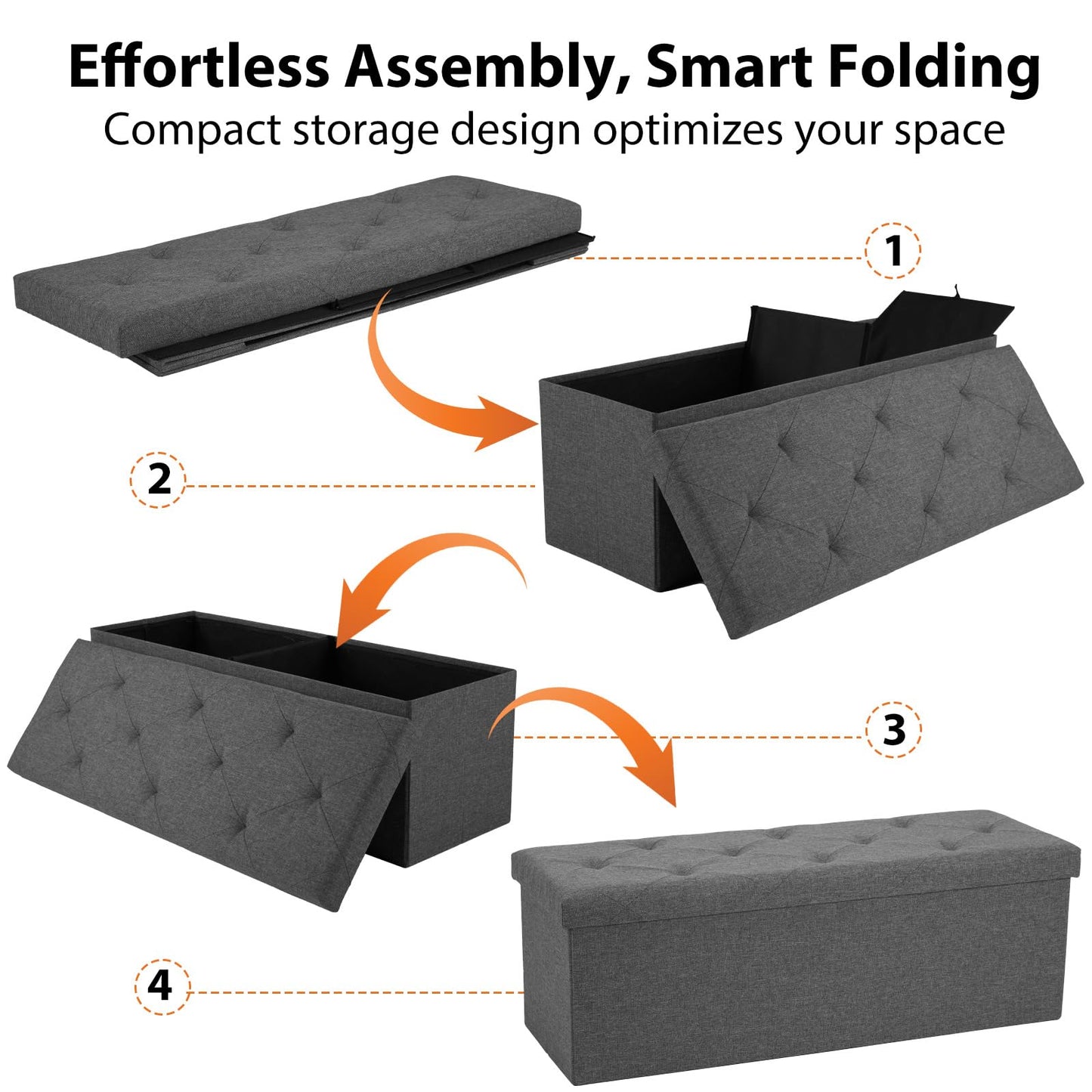 Effortless Assembly, Smart Folding
Compact storage design optimizes your space

1

2

3

4