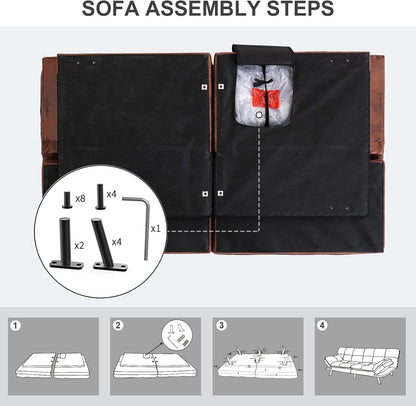 SOFA ASSEMBLY STEPS

x8
x4
x1
x2
x4

1
2
3
4