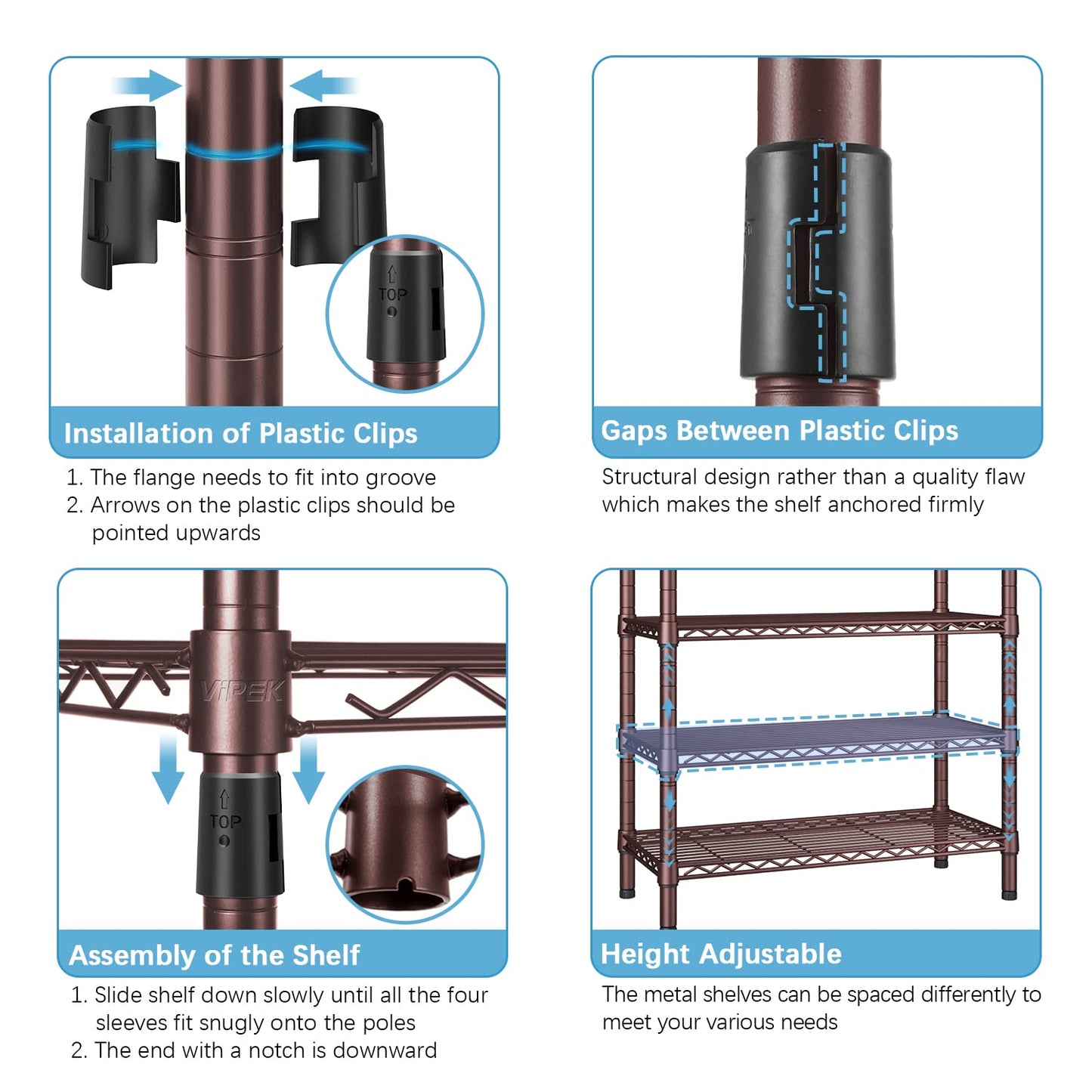 TOP

Installation of Plastic Clips

1. The flange needs to fit into groove
2. Arrows on the plastic clips should be pointed upwards

Gaps Between Plastic Clips

Structural design rather than a quality flaw which makes the shelf anchored firmly

VIPEK

TOP

Assembly of the Shelf

1. Slide shelf down slowly until all the four sleeves fit snugly onto the poles
2. The end with a notch is downward

Height Adjustable

The metal shelves can be spaced differently to meet your various needs