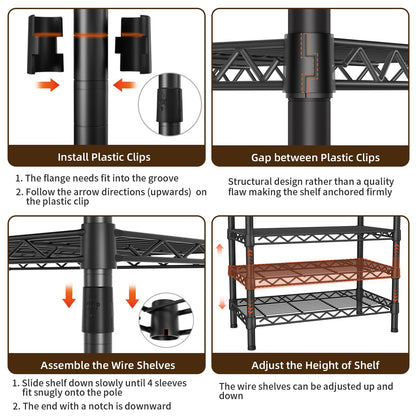 Install Plastic Clips

1. The flange needs fit into the groove
2. Follow the arrow directions (upwards) on the plastic clip

Gap between Plastic Clips

Structural design rather than a quality flaw making the shelf anchored firmly

Assemble the Wire Shelves

1. Slide shelf down slowly until 4 sleeves fit snugly onto the pole
2. The end with a notch is downward

Adjust the Height of Shelf

The wire shelves can be adjusted up and down