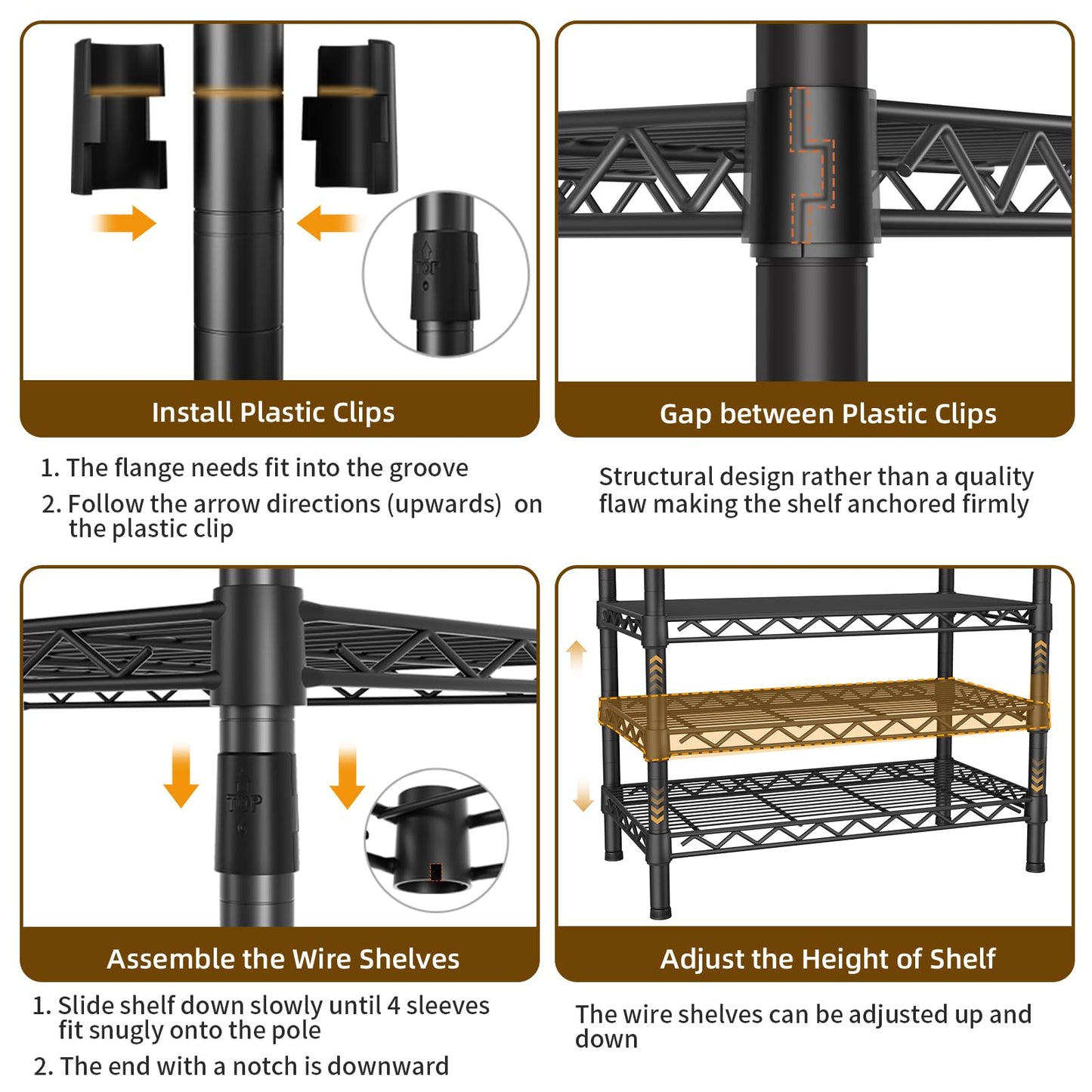 TOP

Install Plastic Clips

1. The flange needs fit into the groove
2. Follow the arrow directions (upwards) on the plastic clip

Gap between Plastic Clips

Structural design rather than a quality flaw making the shelf anchored firmly

TOP

Assemble the Wire Shelves

1. Slide shelf down slowly until 4 sleeves fit snugly onto the pole
2. The end with a notch is downward

Adjust the Height of Shelf

The wire shelves can be adjusted up and down