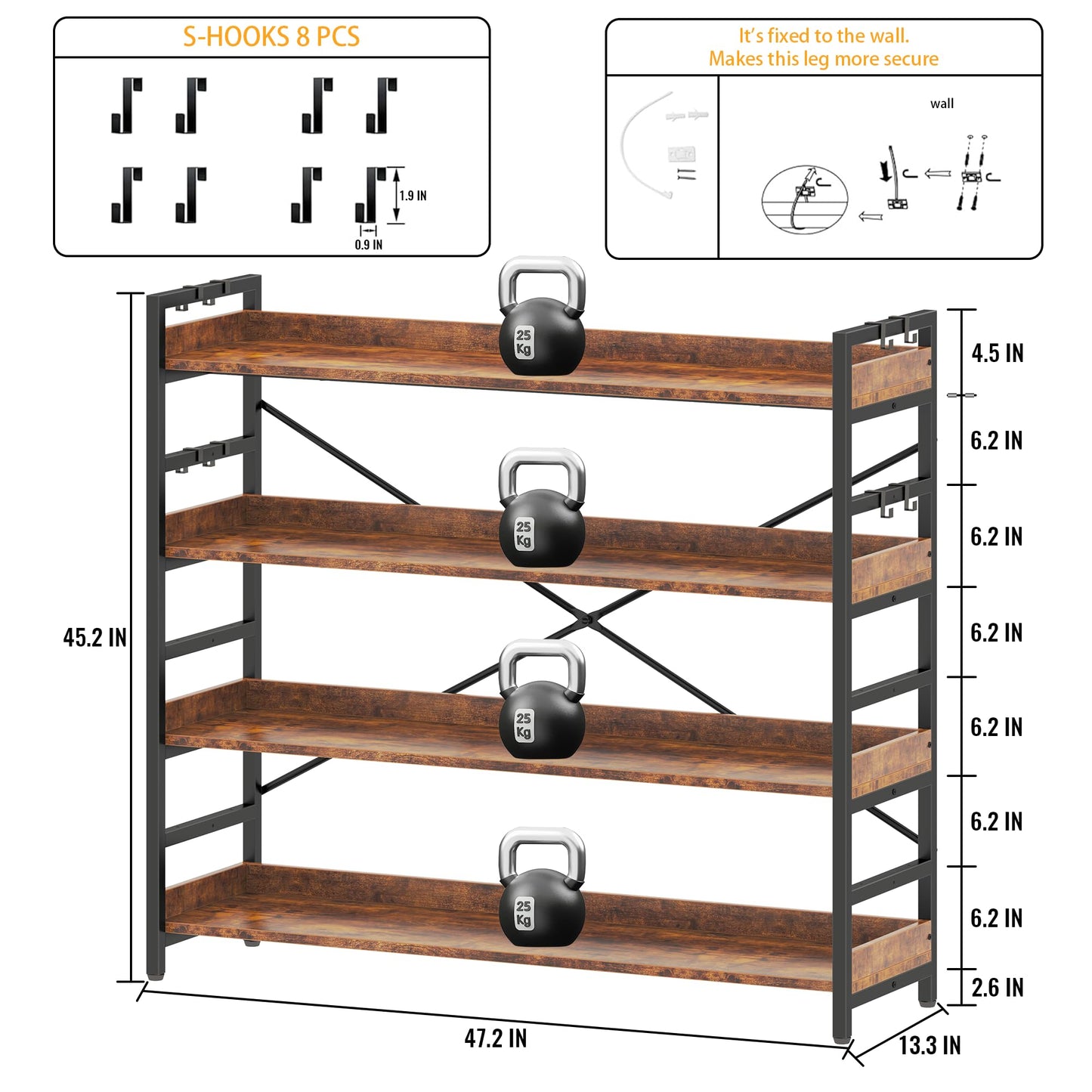 S-HOOKS 8 PCS

1.9 IN

0.9 IN

It's fixed to the wall.
Makes this leg more secure

wall

25 Kg

25 Kg

25 Kg

25 Kg

45.2 IN

4.5 IN

6.2 IN

6.2 IN

6.2 IN

6.2 IN

6.2 IN

6.2 IN

2.6 IN

47.2 IN

13.3 IN