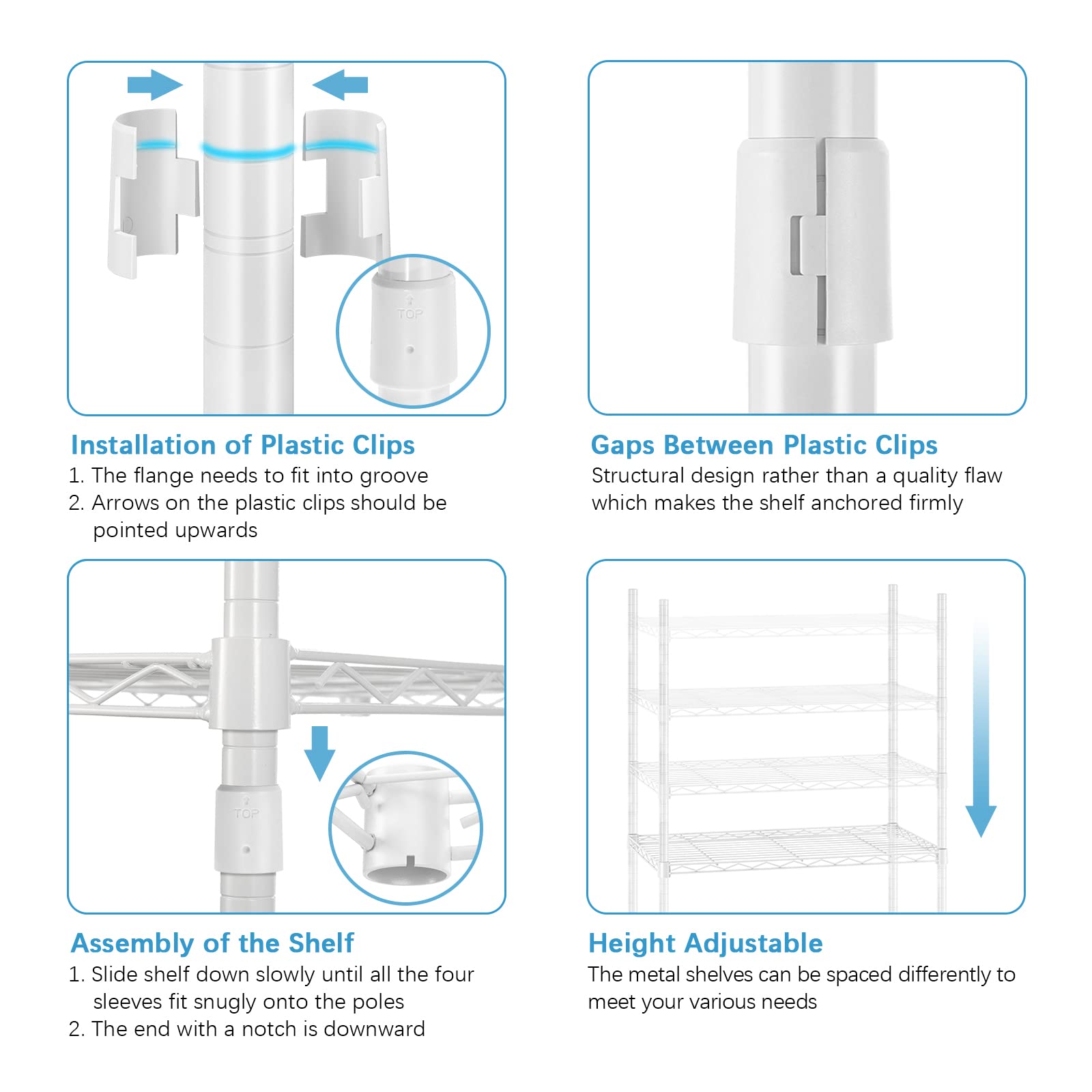 TOP

Installation of Plastic Clips
1. The flange needs to fit into groove
2. Arrows on the plastic clips should be pointed upwards

Gaps Between Plastic Clips
Structural design rather than a quality flaw which makes the shelf anchored firmly

TOP

Assembly of the Shelf
1. Slide shelf down slowly until all the four sleeves fit snugly onto the poles
2. The end with a notch is downward

Height Adjustable
The metal shelves can be spaced differently to meet your various needs