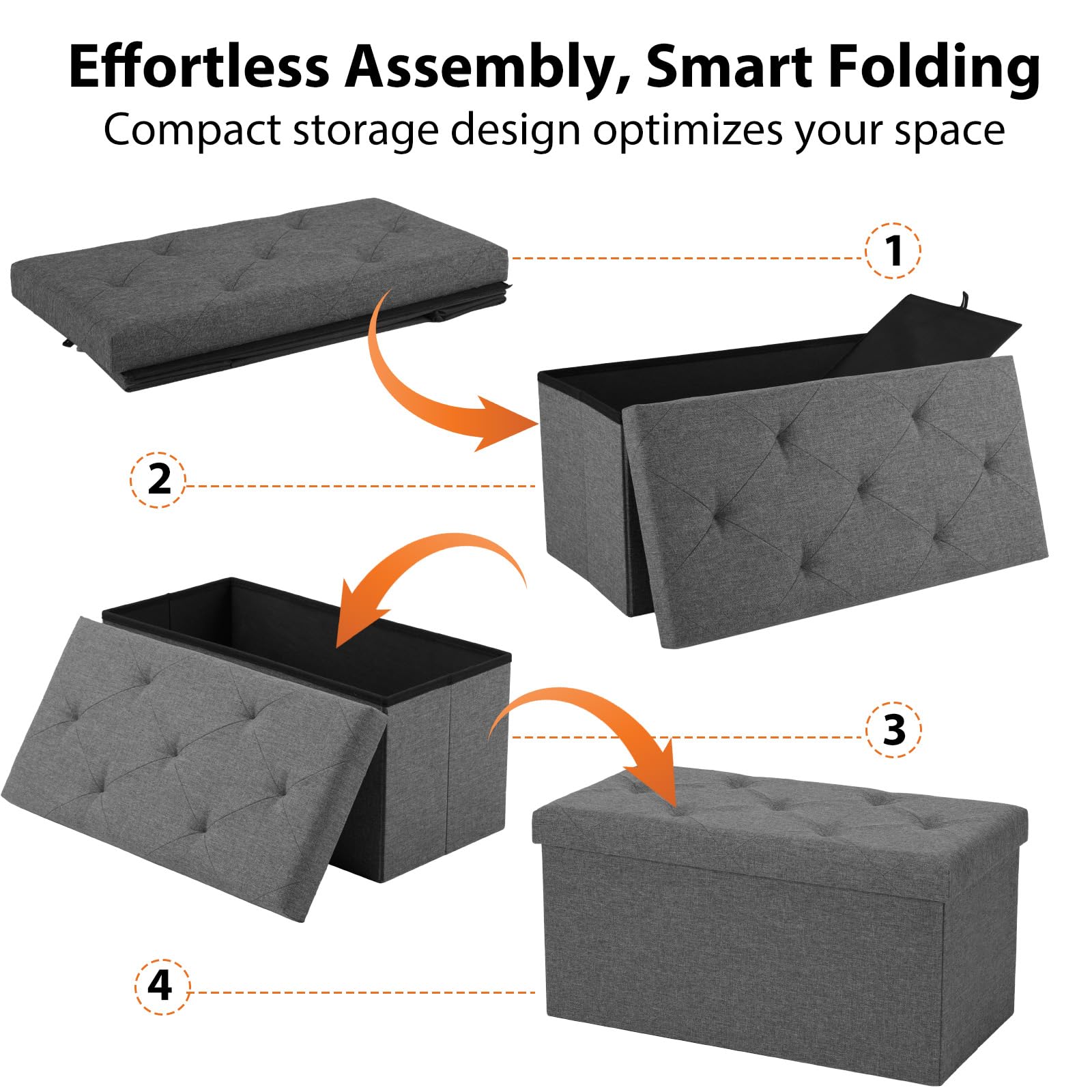 Effortless Assembly, Smart Folding
Compact storage design optimizes your space

1

2

3

4