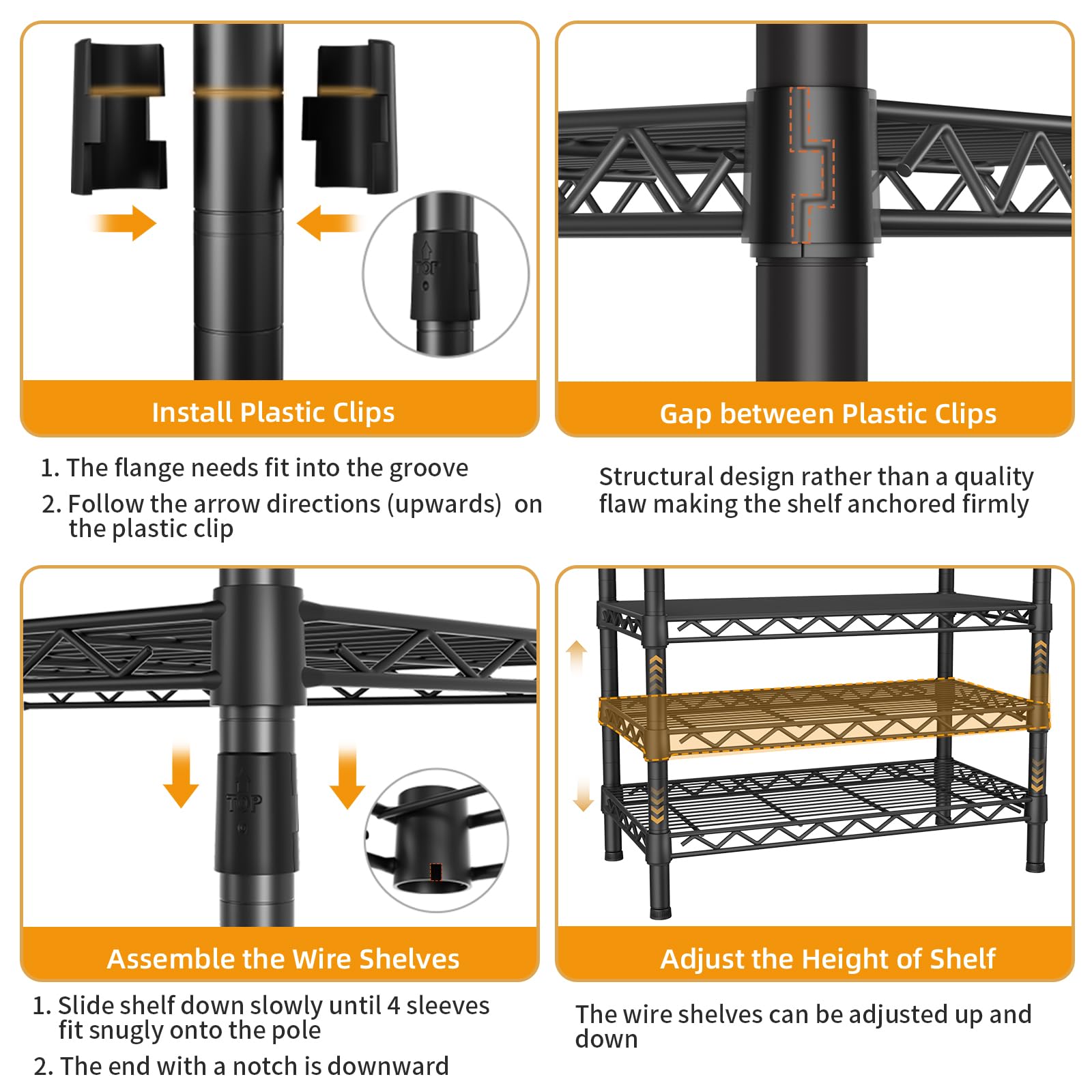 TOP

Install Plastic Clips

1. The flange needs fit into the groove

2. Follow the arrow directions (upwards) on the plastic clip

Gap between Plastic Clips

Structural design rather than a quality flaw making the shelf anchored firmly

TOP

Assemble the Wire Shelves

1. Slide shelf down slowly until 4 sleeves fit snugly onto the pole

2. The end with a notch is downward

Adjust the Height of Shelf

The wire shelves can be adjusted up and down