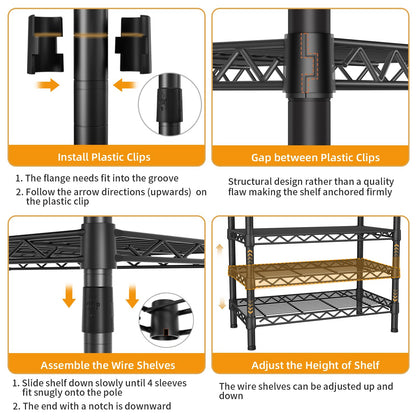 Install Plastic Clips

1. The flange needs fit into the groove
2. Follow the arrow directions (upwards) on the plastic clip

Gap between Plastic Clips

Structural design rather than a quality flaw making the shelf anchored firmly

Assemble the Wire Shelves

1. Slide shelf down slowly until 4 sleeves fit snugly onto the pole
2. The end with a notch is downward

Adjust the Height of Shelf

The wire shelves can be adjusted up and down