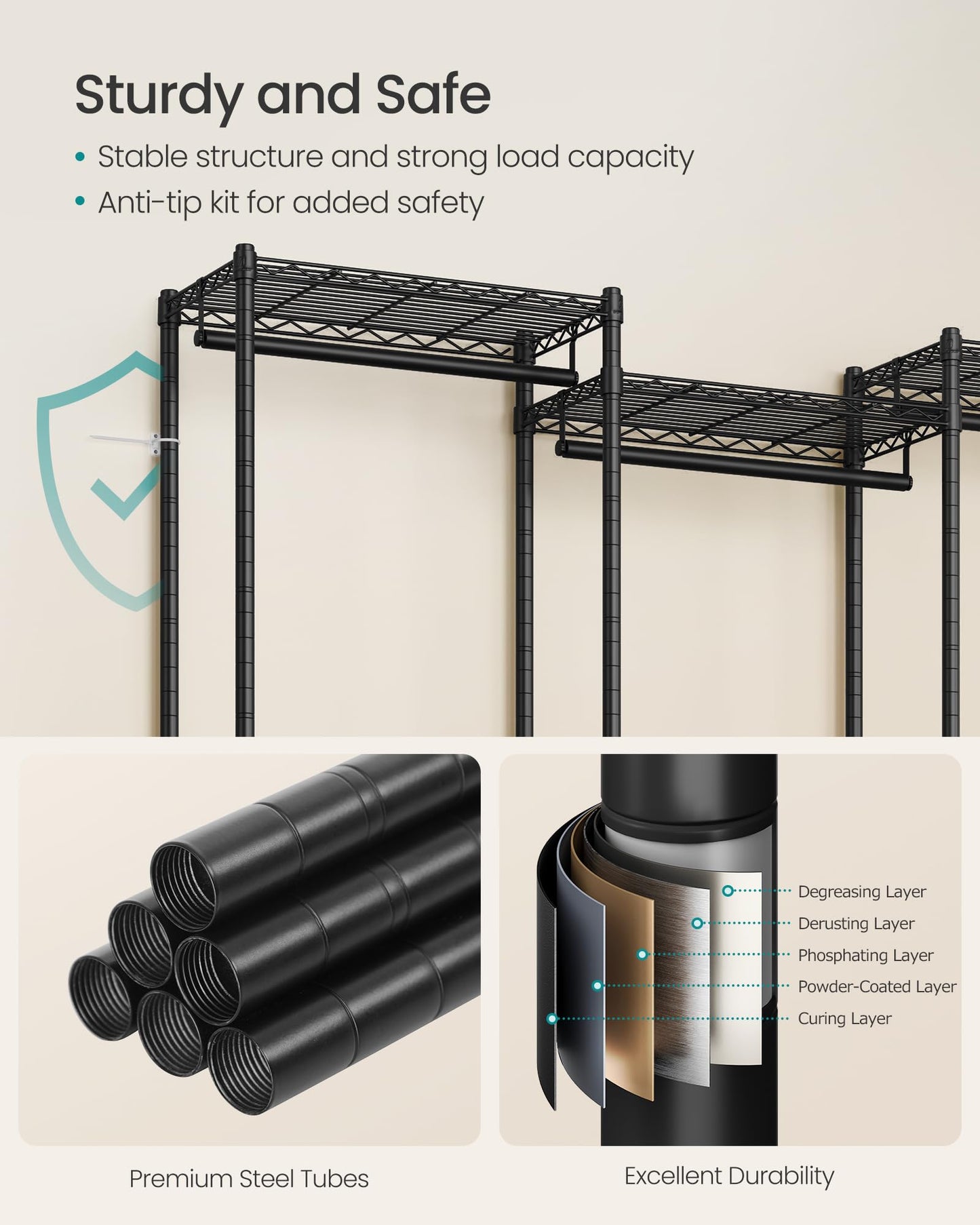 Sturdy and Safe

• Stable structure and strong load capacity
• Anti-tip kit for added safety

Degreasing Layer
Derusting Layer
Phosphating Layer
Powder-Coated Layer
Curing Layer

Premium Steel Tubes

Excellent Durability