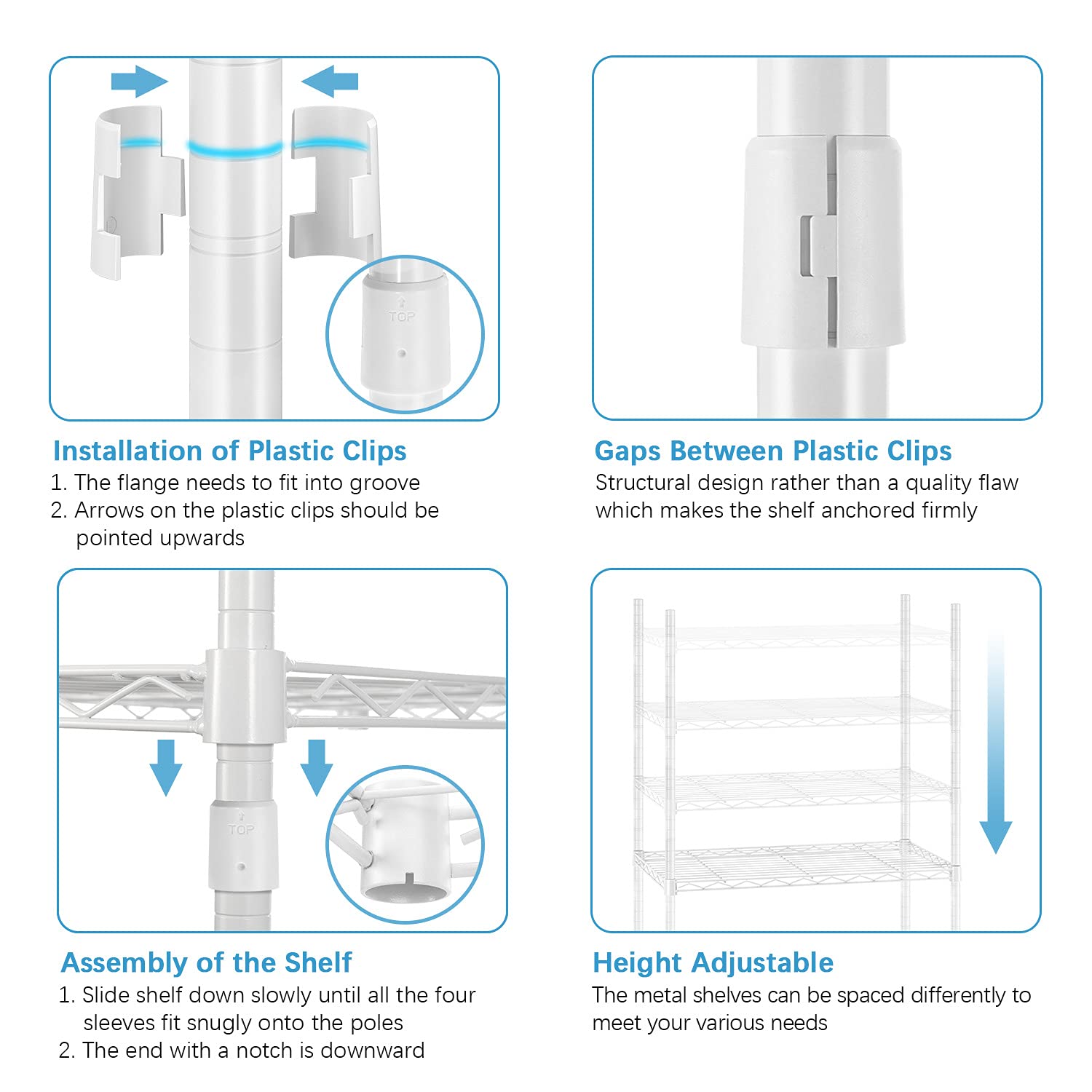 TOP

Installation of Plastic Clips
1. The flange needs to fit into groove
2. Arrows on the plastic clips should be pointed upwards

Gaps Between Plastic Clips
Structural design rather than a quality flaw which makes the shelf anchored firmly

TOP

Assembly of the Shelf
1. Slide shelf down slowly until all the four sleeves fit snugly onto the poles
2. The end with a notch is downward

Height Adjustable
The metal shelves can be spaced differently to meet your various needs