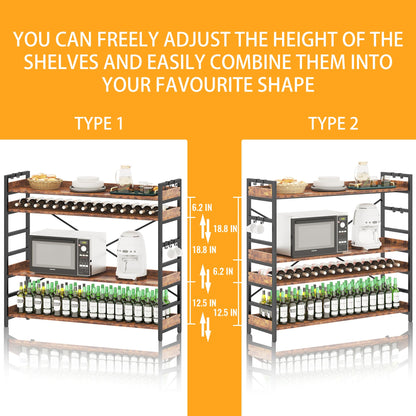 YOU CAN FREELY ADJUST THE HEIGHT OF THE SHELVES AND EASILY COMBINE THEM INTO YOUR FAVOURITE SHAPE

TYPE 1

TYPE 2

6.2 IN

18.8 IN

18.8 IN

6.2 IN

12.5 IN

12.5 IN